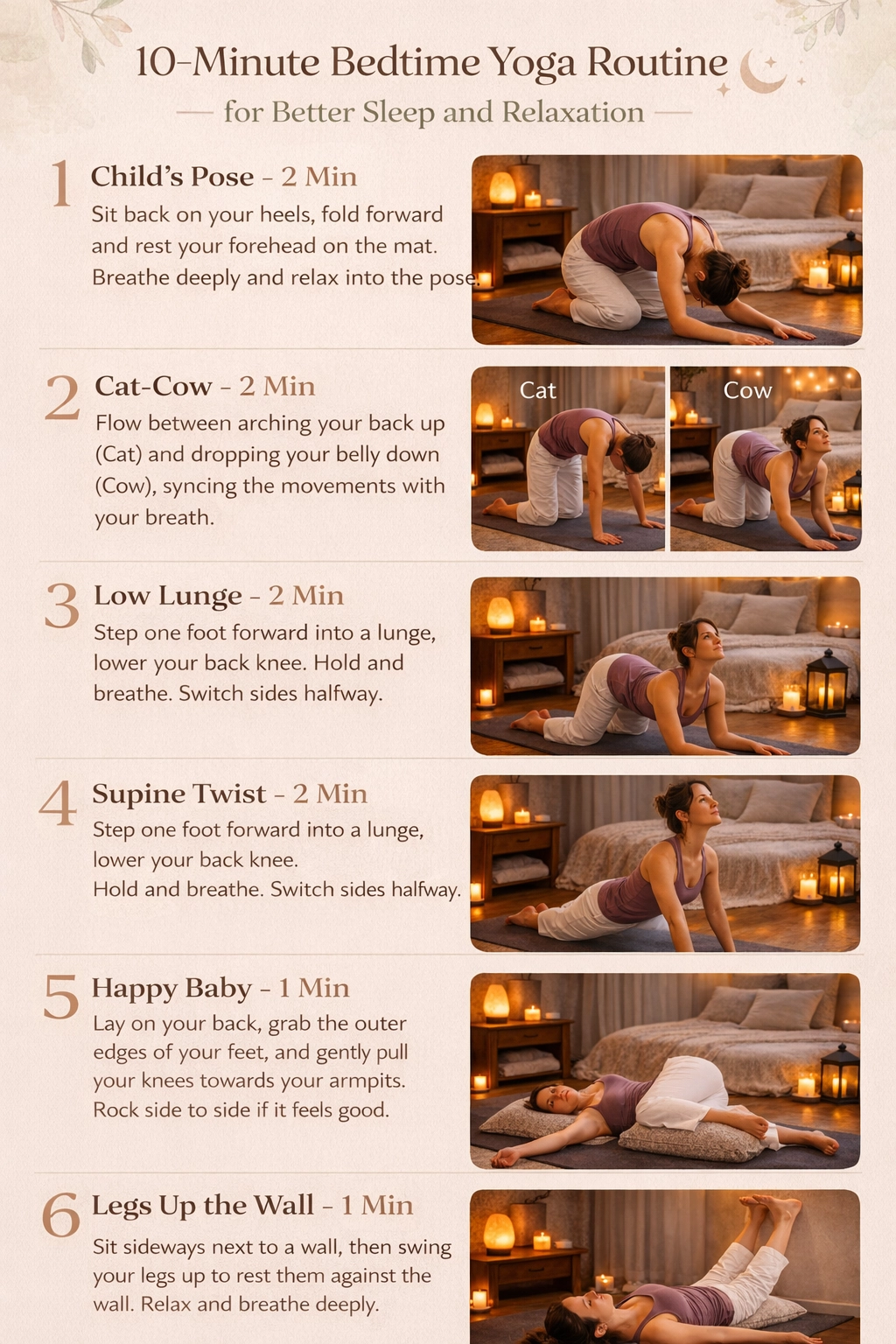 10-Minute Bedtime Yoga Routine

— for Better Sleep and Relaxation —

1 Child's Pose – 2 Min

Sit back on your heels, fold forward and rest your forehead on the mat. Breathe deeply and relax into the pose.

2 Cat-Cow – 2 Min

Flow between arching your back up (Cat) and dropping your belly down (Cow), syncing the movements with your breath.

Cat

Cow

3 Low Lunge – 2 Min

Step one foot forward into a lunge, lower your back knee. Hold and breathe. Switch sides halfway.

4 Supine Twist – 2 Min

Step one foot forward into a lunge, lower your back knee.
Hold and breathe. Switch sides halfway.

5 Happy Baby – 1 Min

Lay on your back, grab the outer edges of your feet, and gently pull your knees towards your armpits. Rock side to side if it feels good.

6 Legs Up the Wall – 1 Min

Sit sideways next to a wall, then swing your legs up to rest them against the wall. Relax and breathe deeply.